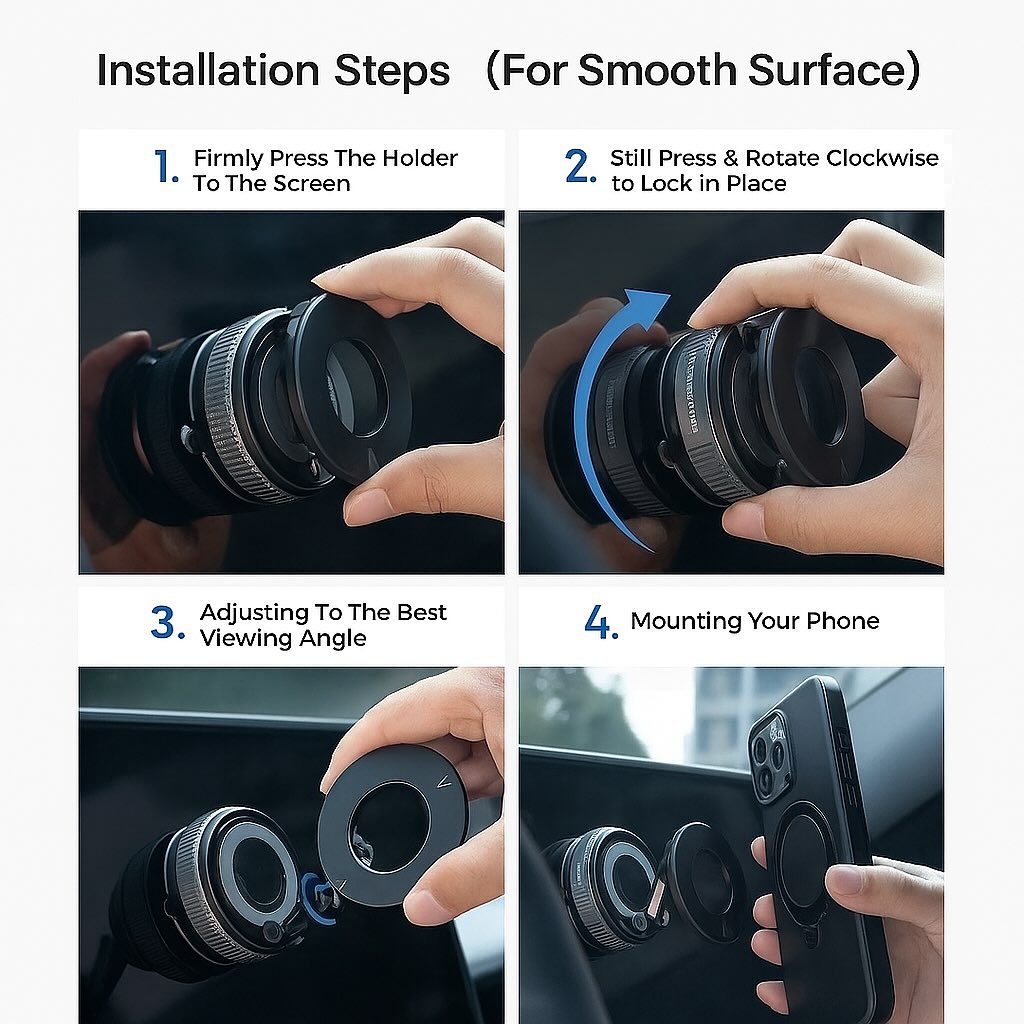 Installation Steps (For Smooth Surface)

1. Firmly Press The Holder To The Screen

2. Still Press & Rotate Clockwise to Lock in Place

3. Adjusting To The Best Viewing Angle

4. Mounting Your Phone